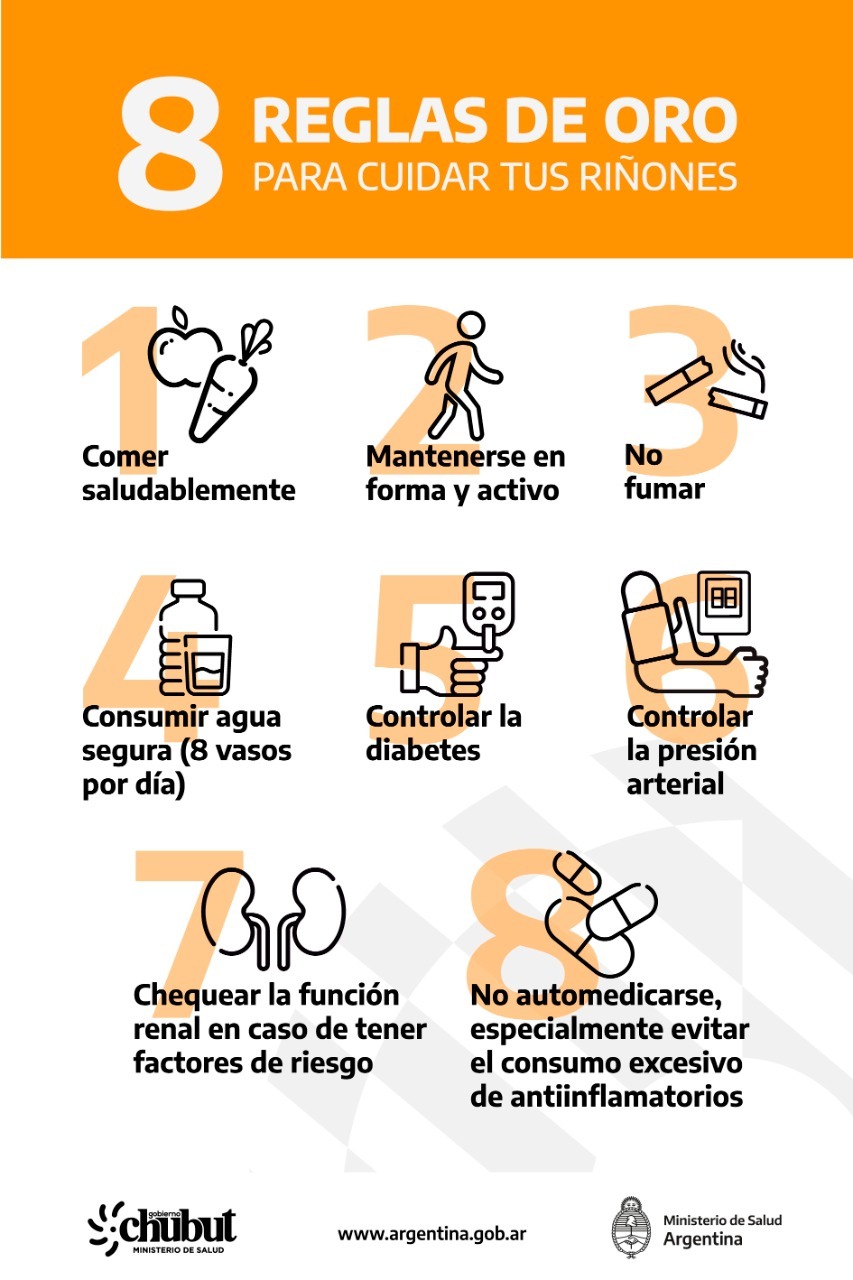 8 REGLAS DE ORO
PARA CUIDAR TUS RIÑONES

1
Comer saludablemente

2
Mantenerse en forma y activo

3
No fumar

4
Consumir agua segura (8 vasos por día)

5
Controlar la diabetes

6
Controlar la presión arterial

7
Chequear la función renal en caso de tener factores de riesgo

8
No automedicarse, especialmente evitar el consumo excesivo de antiinflamatorios

gobierno chubut MINISTERIO DE SALUD

www.argentina.gob.ar

Ministerio de Salud Argentina